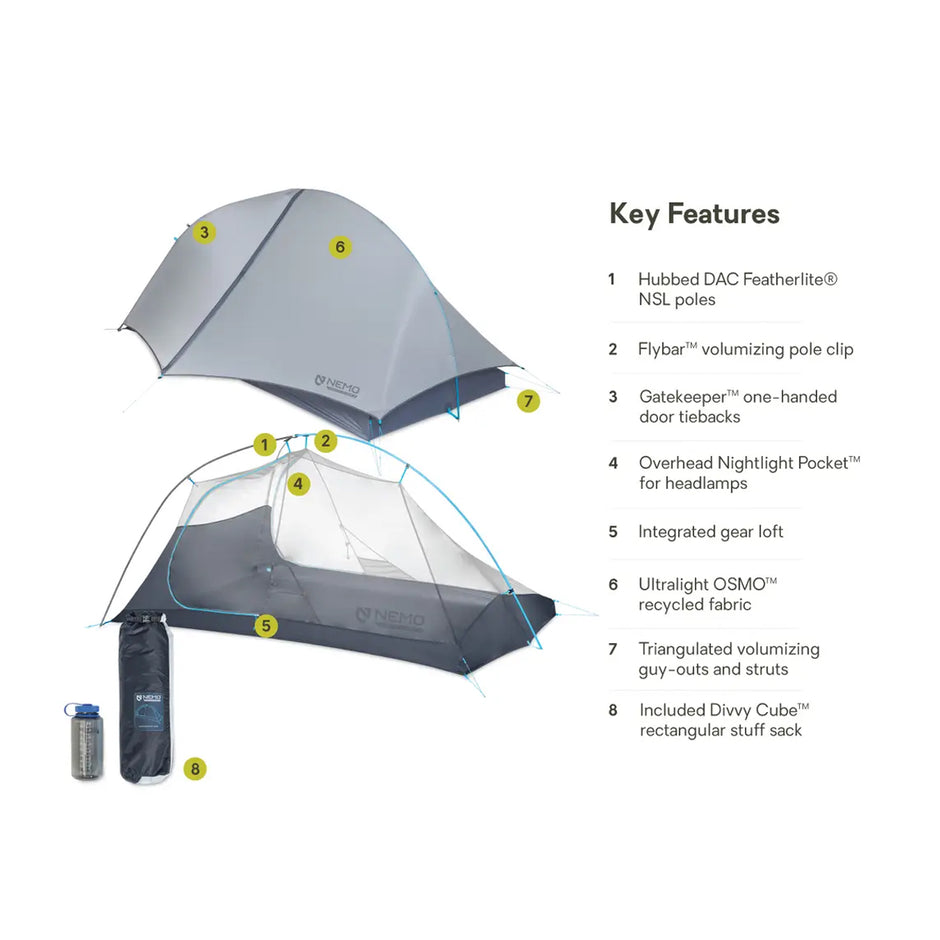 3
6
NEMO
7
1
2
4
NEMO
5
NEMO
8

Key Features

1 Hubbed DAC Featherlite® NSL poles

2 Flybar™ volumizing pole clip

3 Gatekeeper™ one-handed door tiebacks

4 Overhead Nightlight Pocket™ for headlamps

5 Integrated gear loft

6 Ultralight OSMO™ recycled fabric

7 Triangulated volumizing guy-outs and struts

8 Included Divvy Cube™ rectangular stuff sack