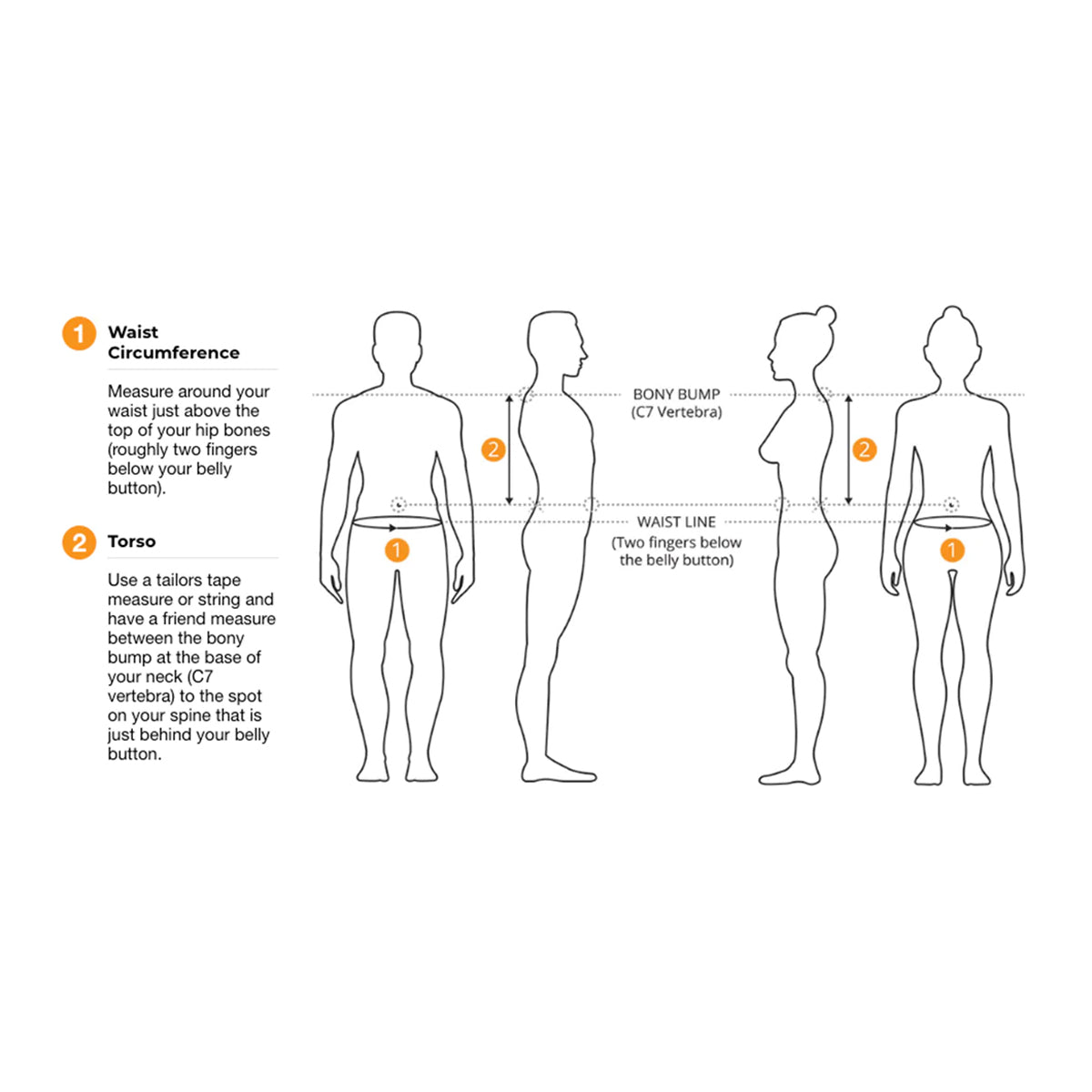 1 Waist Circumference

Measure around your waist just above the top of your hip bones (roughly two fingers below your belly button).

2 Torso

Use a tailors tape measure or string and have a friend measure between the bony bump at the base of your neck (C7 vertebra) to the spot on your spine that is just behind your belly button.

BONY BUMP
(C7 Vertebra)

2

2

WAIST LINE
(Two fingers below the belly button)

1

1